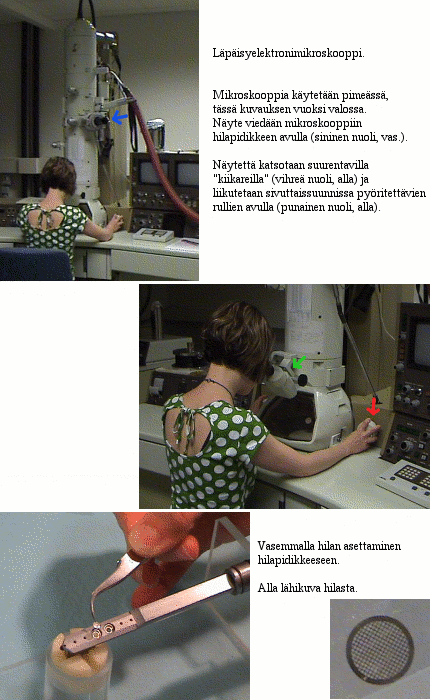 Läpäisyelektronimikroskooppi.

Mikroskooppia käytetään pimeässä, tässä kuvauksen vuoksi valossa. Näyte viedään mikroskooppiin hilapidikkeen avulla (sininen nuoli, vas.).

Näytettä katsotaan suurentavilla "kiikareilla" (vihreä nuoli, alla) ja liikutetaan sivuttaissuunnissa pyöritettävien rullien avulla (punainen nuoli, alla).

Vasemmalla hilan asettaminen hilapidikkeeseen.

Alla lähikuva hilasta.